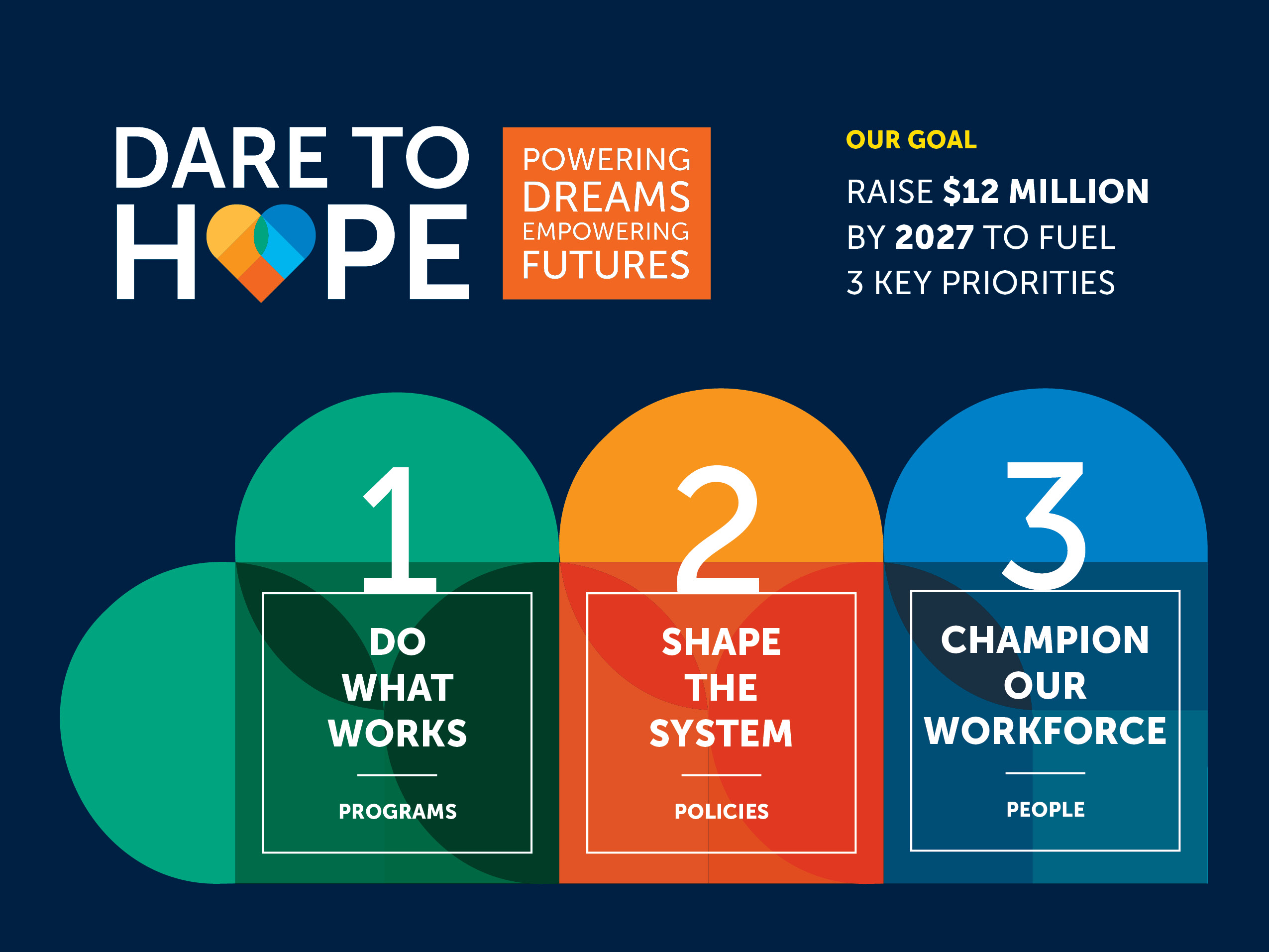 DARE TO
HOPE

POWERING
DREAMS
EMPOWERING
FUTURES

OUR GOAL

RAISE $12 MILLION BY 2027 TO FUEL 3 KEY PRIORITIES

1

DO WHAT WORKS

PROGRAMS

2

SHAPE THE SYSTEM

POLICIES

3

CHAMPION OUR WORKFORCE

PEOPLE